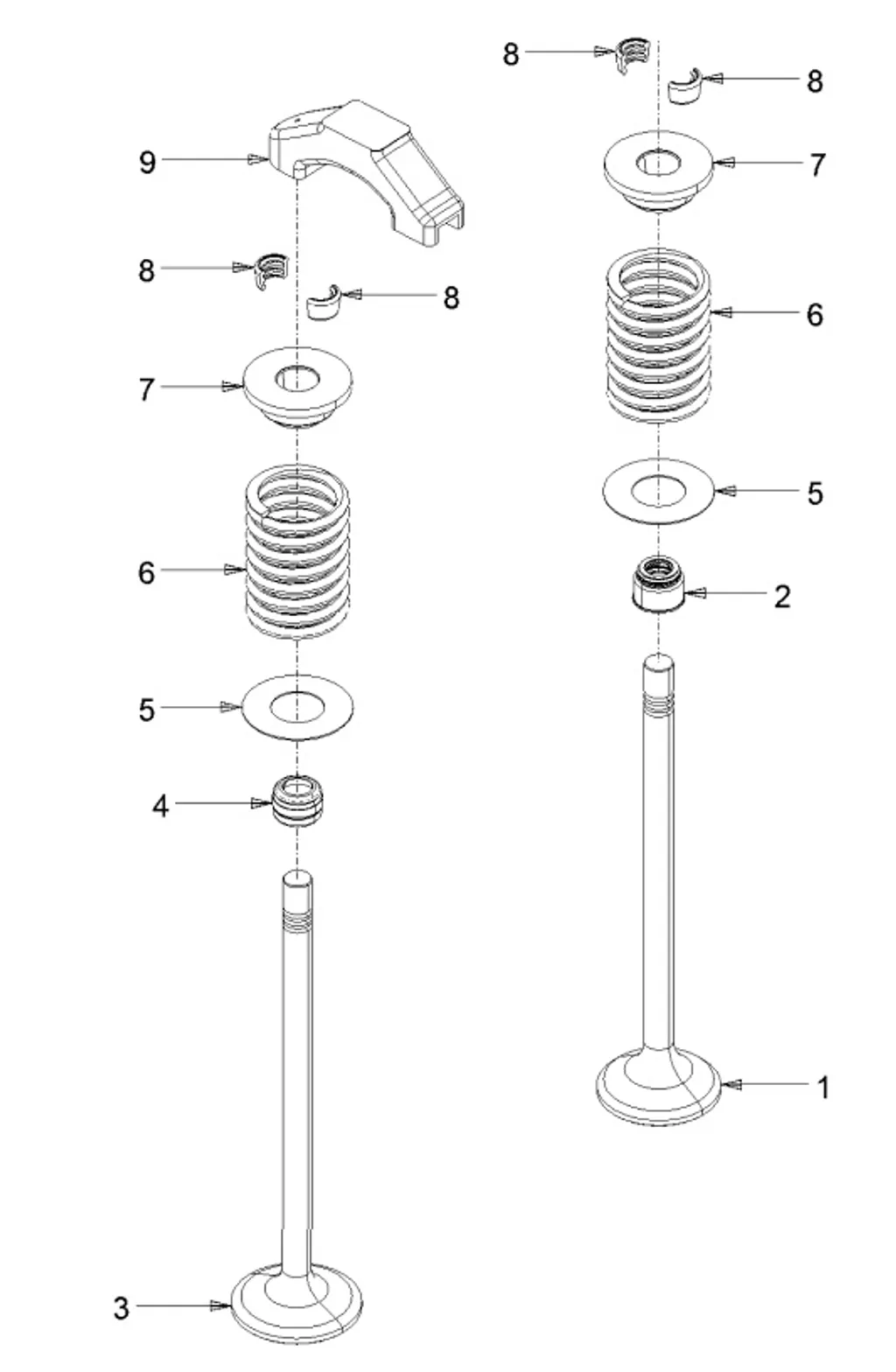 8
8
9
7
8
8
6
7
5
6
2
5
4
1
3