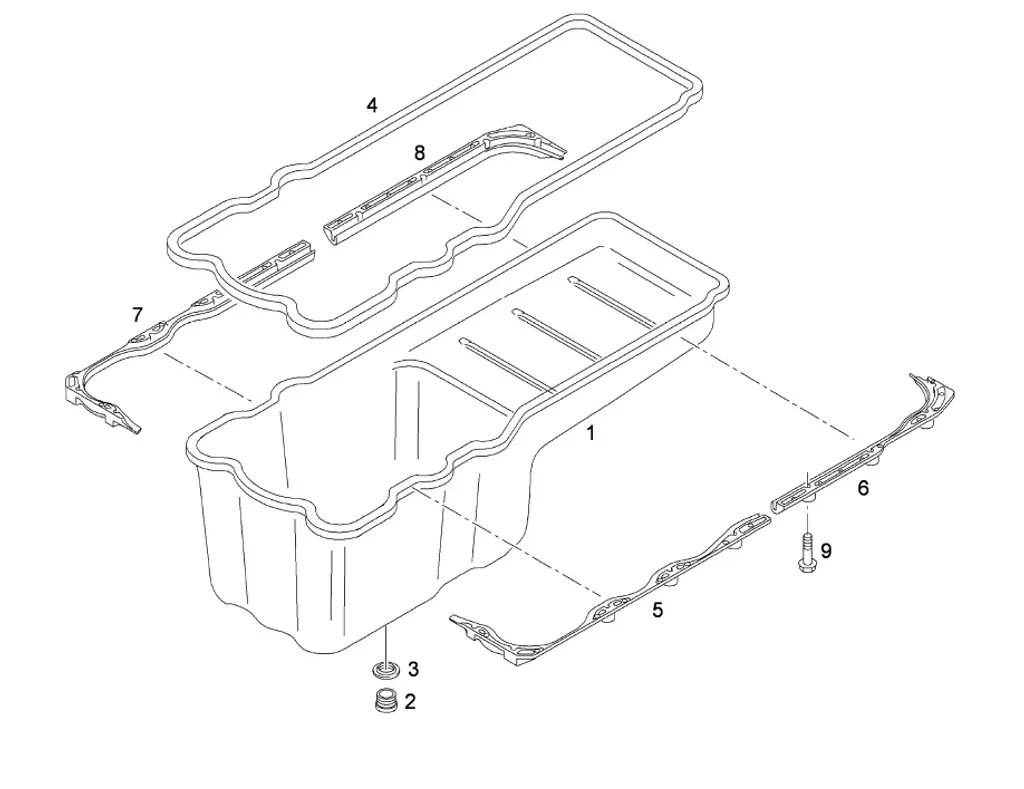 4
8
7
1
6
9
5
3
2